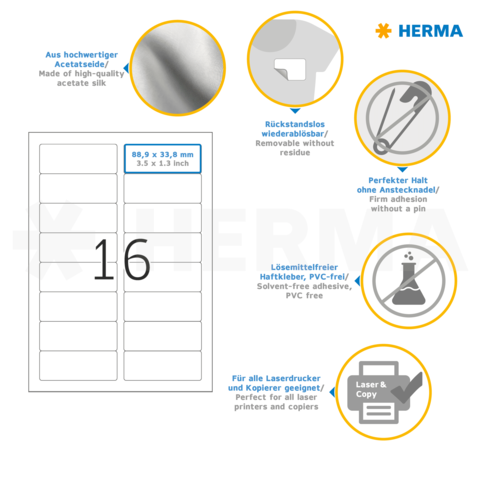 HERMA

Aus hochwertiger Acetatseide/
Made of high-quality acetate silk

Rückstandslos wiederablösbar/
Removable without residue

Perfekter Halt ohne Anstecknadel/
Firm adhesion without a pin

88,9 x 33,8 mm
3.5 x 1.3 inch

16

HERMA

Lösemittelfreier Haftkleber, PVC-frei/
Solvent-free adhesive, PVC free

Für alle Laserdrucker und Kopierer geeignet/
Perfect for all laser printers and copiers

Laser & Copy